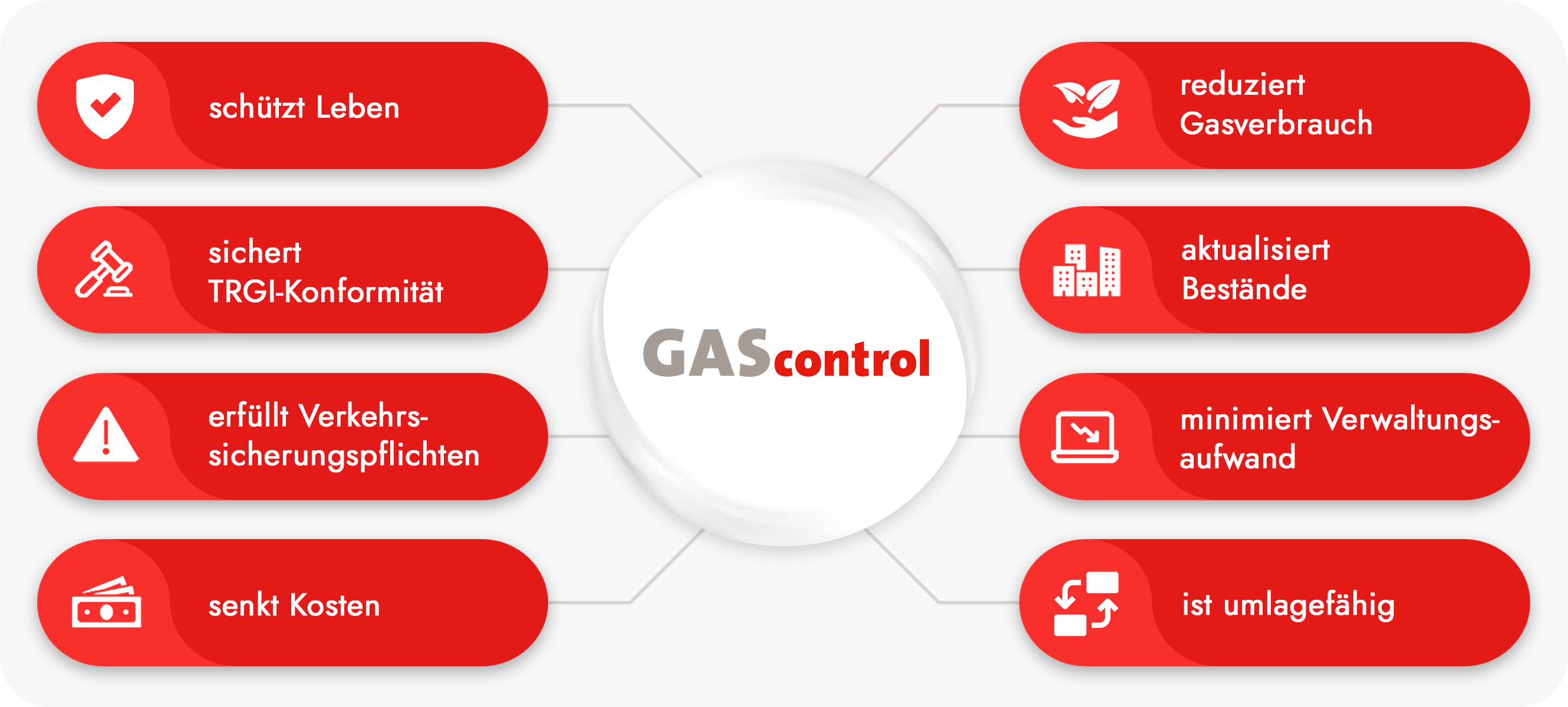 schützt Leben

sichert TRGI-Konformität

erfüllt Verkehrssicherungspflichten

senkt Kosten

GAScontrol

reduziert Gasverbrauch

aktualisiert Bestände

minimiert Verwaltungsaufwand

ist umlagefähig